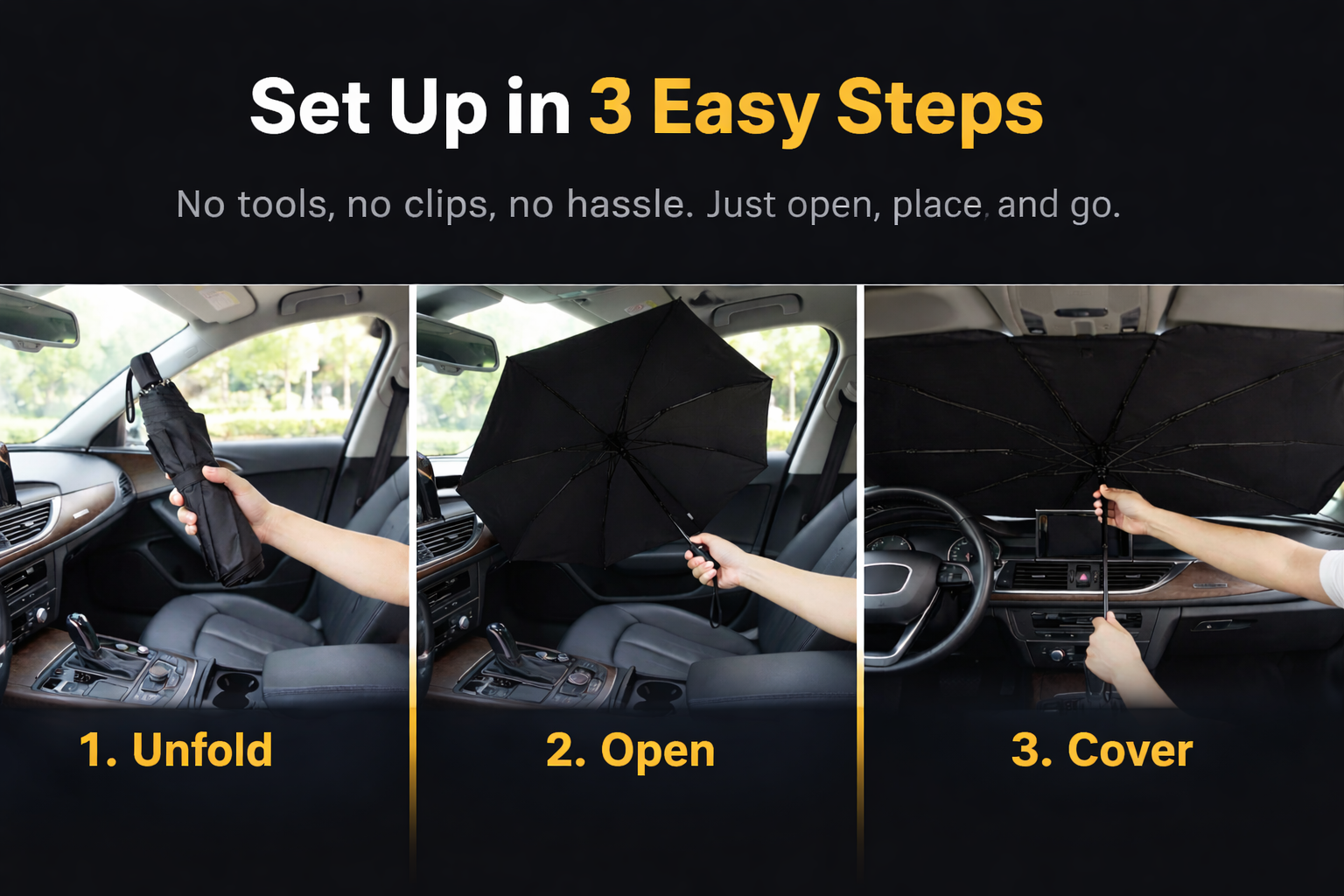 Set Up in 3 Easy Steps

No tools, no clips, no hassle. Just open, place, and go.

1. Unfold

2. Open

3. Cover